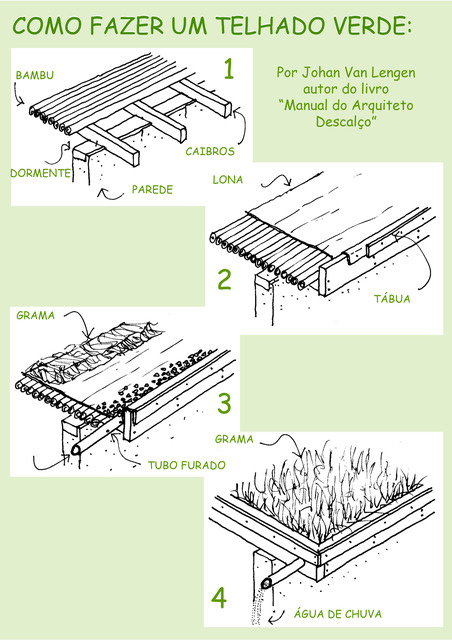 COMO FAZER UM TELHADO VERDE:

Por Johan Van Lengen
autor do livro
"Manual do Arquiteto Descalço"

1

BAMBU

CAIBROS

DORMENTE

PAREDE

LONA

2

TÁBUA

GRAMA

3

TUBO FURADO

GRAMA

4

ÁGUA DE CHUVA